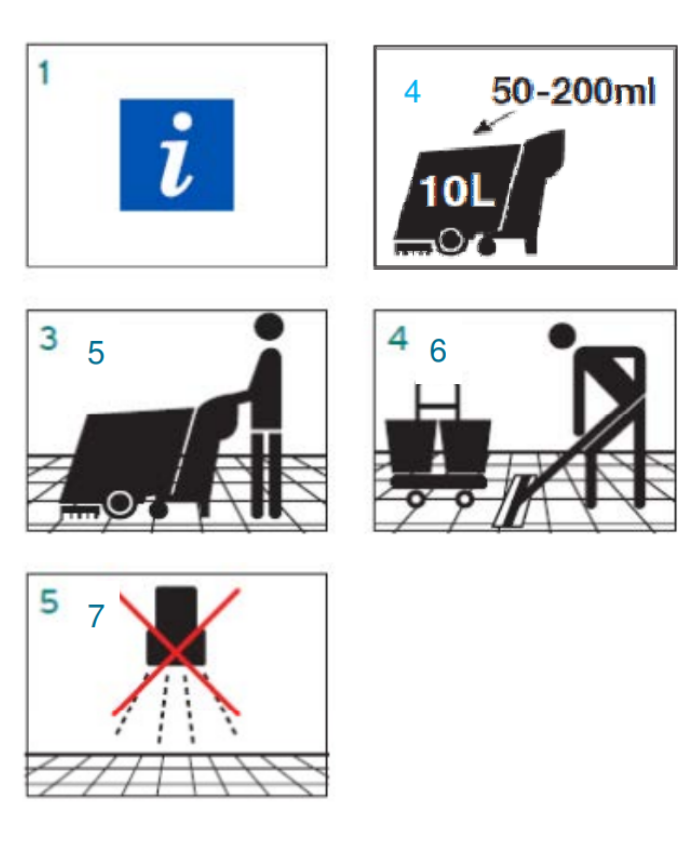 1

i

4 50-200ml

10L

3 5

4 6

5 7